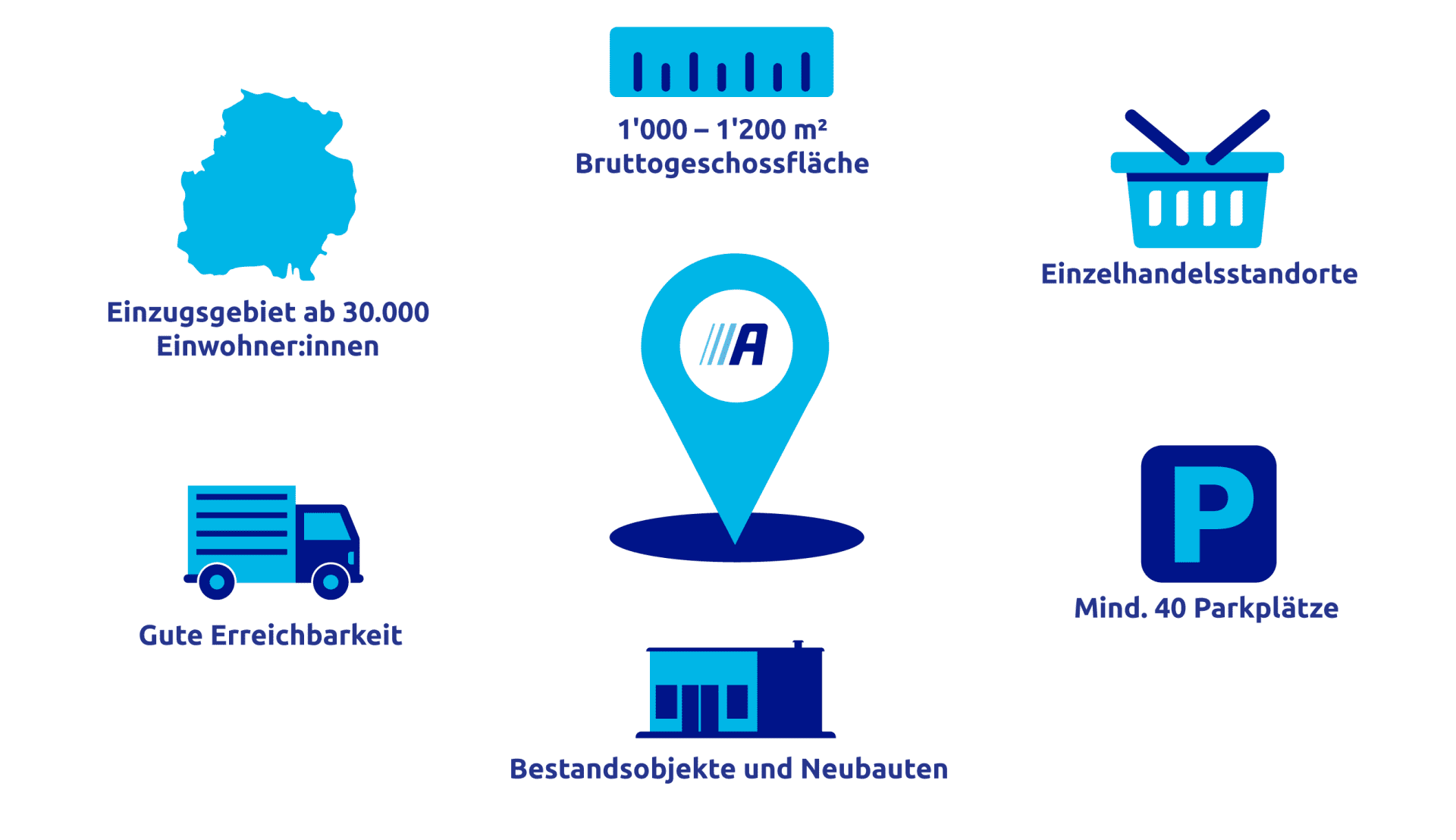 1'000 – 1'200 m²
Bruttogeschossfläche

Einzugsgebiet ab 30.000
Einwohner:innen

Einzelhandelsstandorte

A

Gute Erreichbarkeit

P

Mind. 40 Parkplätze

Bestandsobjekte und Neubauten