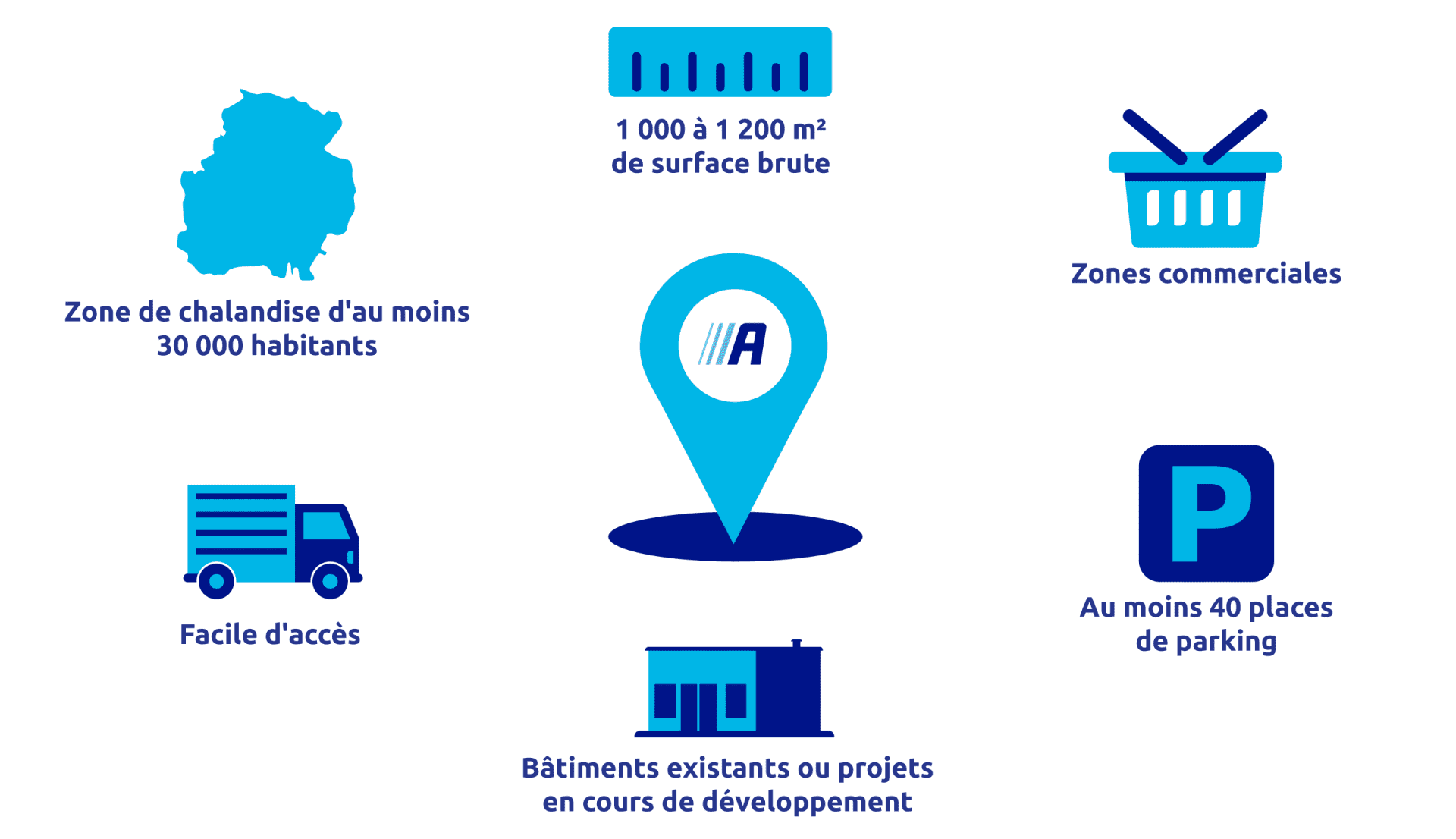 1 000 à 1 200 m²
de surface brute

Zone de chalandise d'au moins
30 000 habitants

Zones commerciales

A

Facile d'accès

P

Au moins 40 places
de parking

Bâtiments existants ou projets
en cours de développement